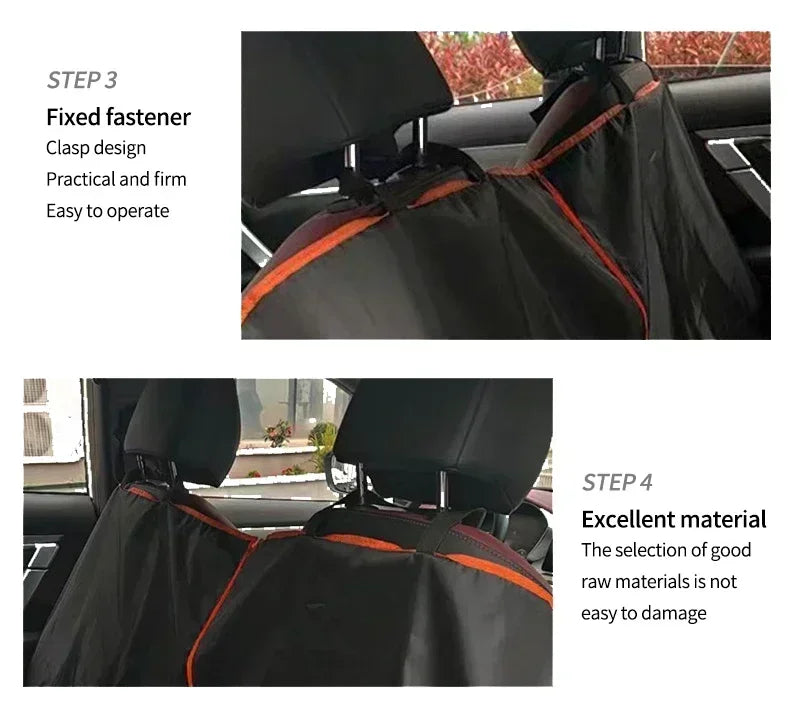 STEP 3

Fixed fastener

Clasp design

Practical and firm

Easy to operate

STEP 4

Excellent material

The selection of good raw materials is not easy to damage