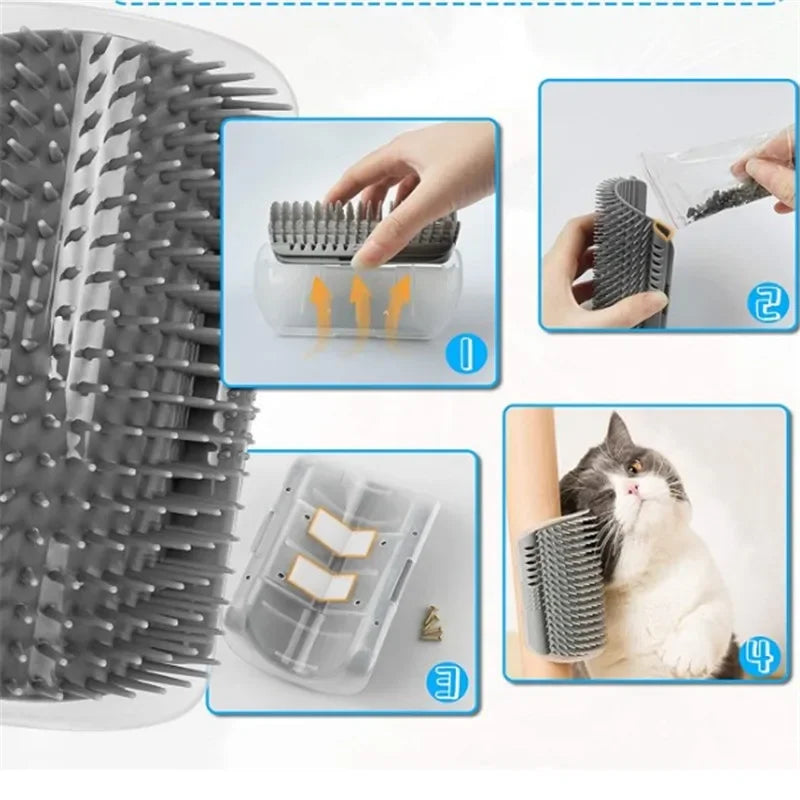 1

2

3

4